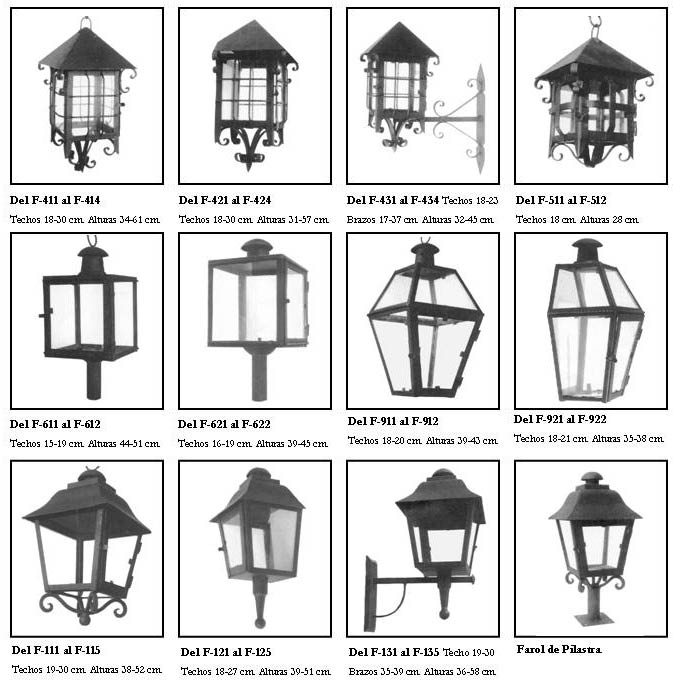 Del F-411 al F-414
Techos 18-30 cm. Alturas 34-61 cm.

Del F-421 al F-424
Techos 18-30 cm. Alturas 31-57 cm.

Del F-431 al F-434 Techos 18-23
Brazos 17-37 cm. Alturas 32-45 cm.

Del F-511 al F-512
Techos 18 cm. Alturas 28 cm.

Del F-611 al F-612
Techos 15-19 cm. Alturas 44-51 cm.

Del F-621 al F-622
Techos 16-19 cm. Alturas 39-45 cm.

Del F-911 al F-912
Techos 18-20 cm. Alturas 39-43 cm.

Del F-921 al F-922
Techos 18-21 cm. Alturas 35-38 cm.

Del F-111 al F-115
Techos 19-30 cm. Alturas 38-52 cm.

Del F-121 al F-125
Techos 18-27 cm. Alturas 39-51 cm.

Del F-131 al F-135 Techo 19-30
Brazos 35-39 cm. Alturas 36-58 cm.

Farol de Pilastra.